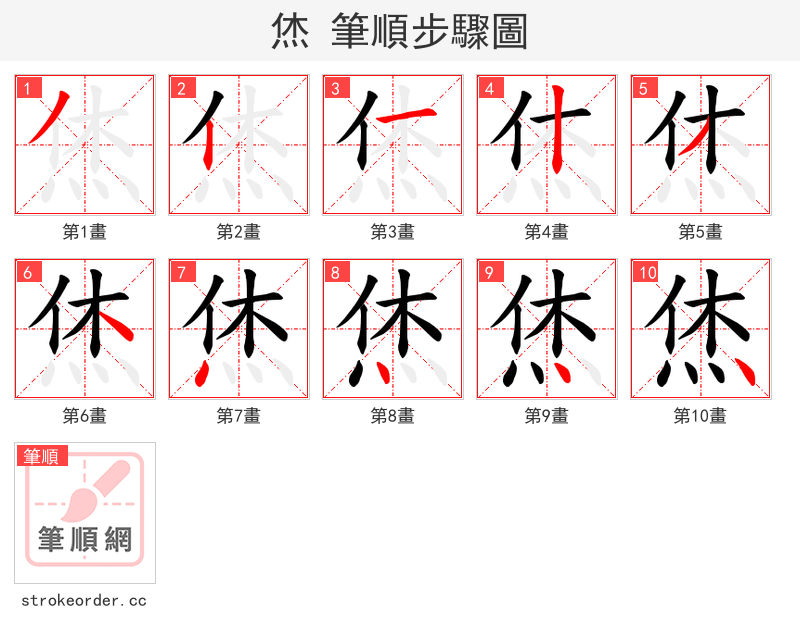 烋 筆順步驟圖

1
第1畫

2
第2畫

3
第3畫

4
第4畫

5
第5畫

6
第6畫

7
第7畫

8
第8畫

9
第9畫

10
第10畫

筆順
筆順網

strokeorder.cc