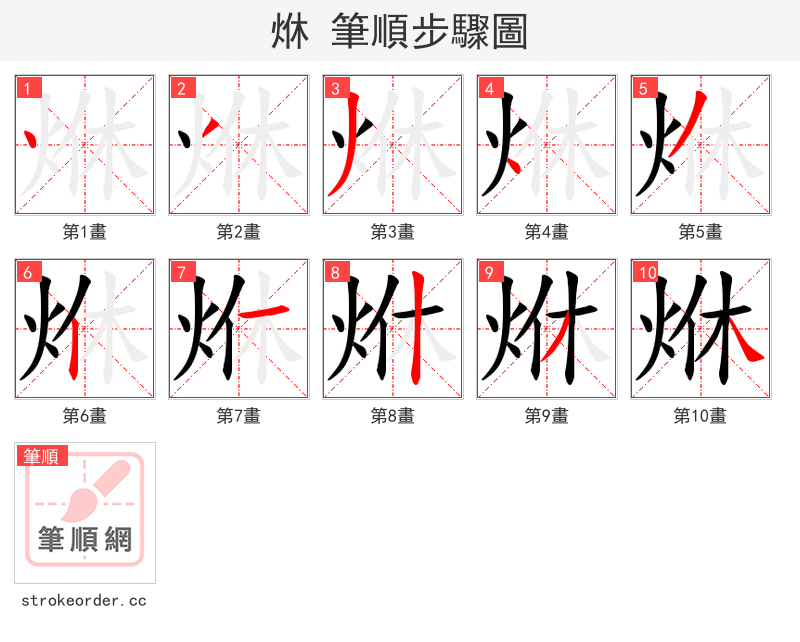 烋 筆順步驟圖

1
第1畫

2
第2畫

3
第3畫

4
第4畫

5
第5畫

6
第6畫

7
第7畫

8
第8畫

9
第9畫

10
第10畫

筆順
筆順網
strokeorder.cc