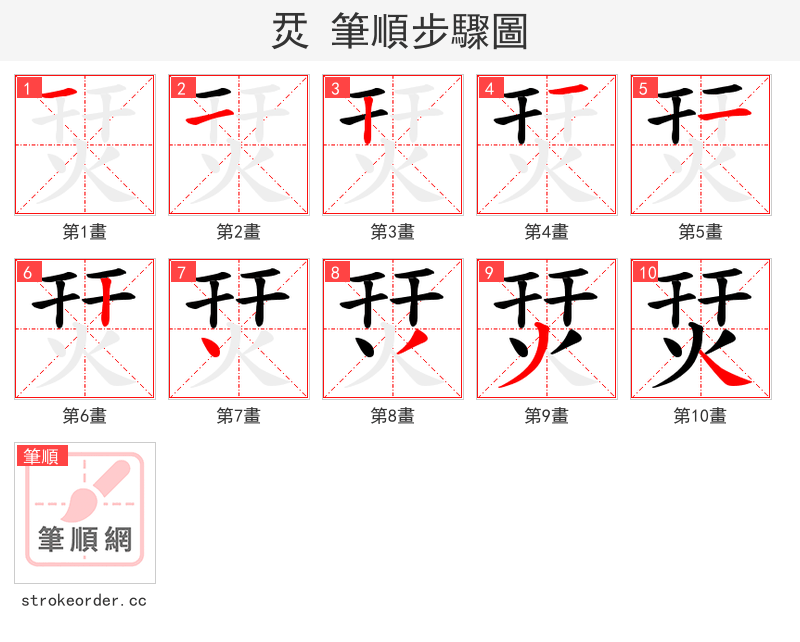 烎 筆順步驟圖

1
第1畫

2
第2畫

3
第3畫

4
第4畫

5
第5畫

6
第6畫

7
第7畫

8
第8畫

9
第9畫

10
第10畫

筆順
筆順網
strokeorder.cc