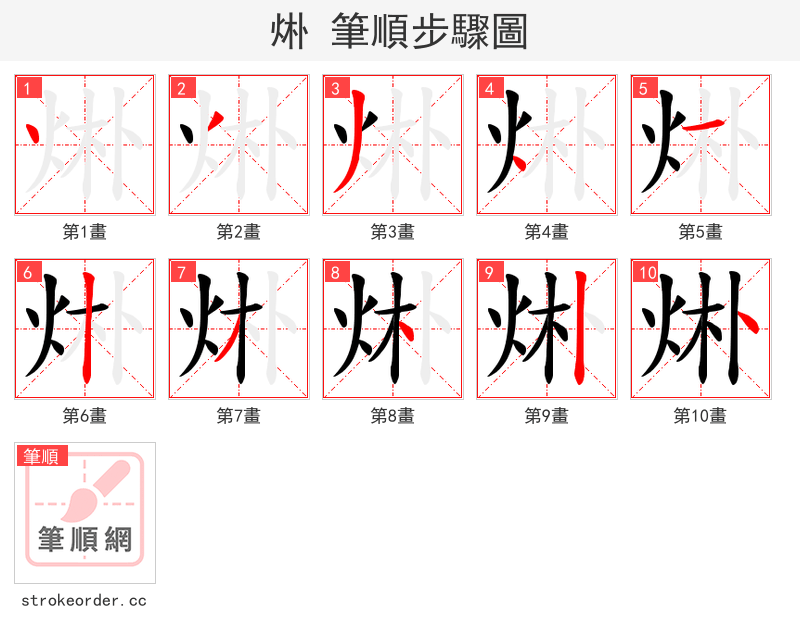 烞 筆順步驟圖

1
第1畫

2
第2畫

3
第3畫

4
第4畫

5
第5畫

6
第6畫

7
第7畫

8
第8畫

9
第9畫

10
第10畫

筆順
筆順網

strokeorder.cc