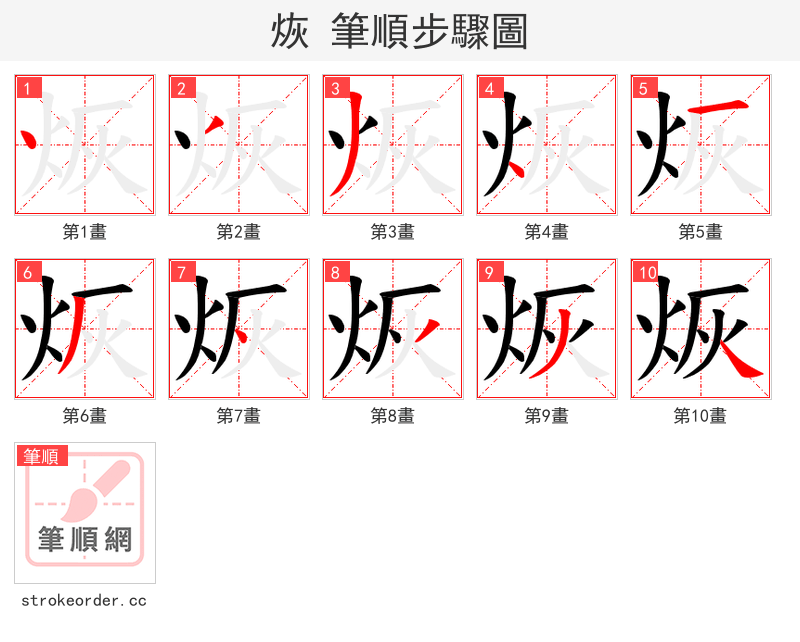 烣 筆順步驟圖

1
第1畫

2
第2畫

3
第3畫

4
第4畫

5
第5畫

6
第6畫

7
第7畫

8
第8畫

9
第9畫

10
第10畫

筆順
筆順網

strokeorder.cc