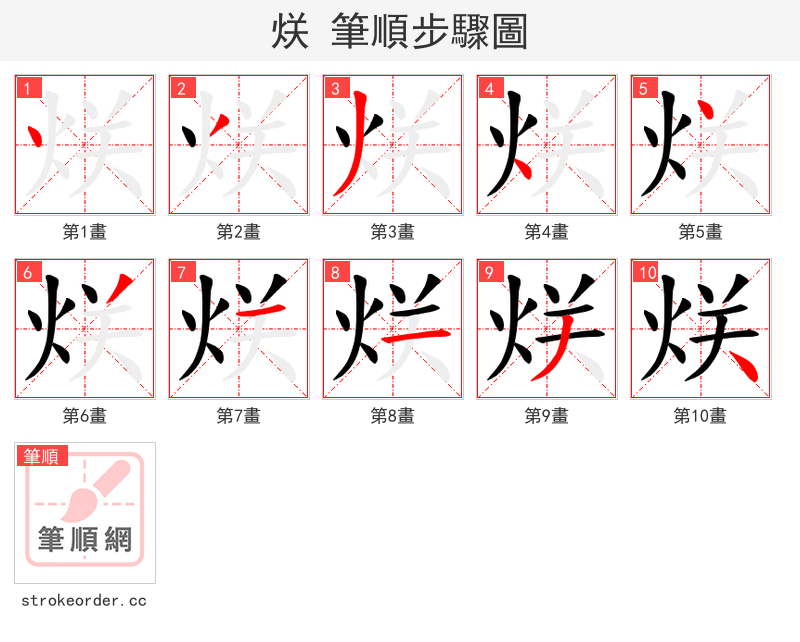 烪 筆順步驟圖

1
第1畫

2
第2畫

3
第3畫

4
第4畫

5
第5畫

6
第6畫

7
第7畫

8
第8畫

9
第9畫

10
第10畫

筆順
筆順網

strokeorder.cc