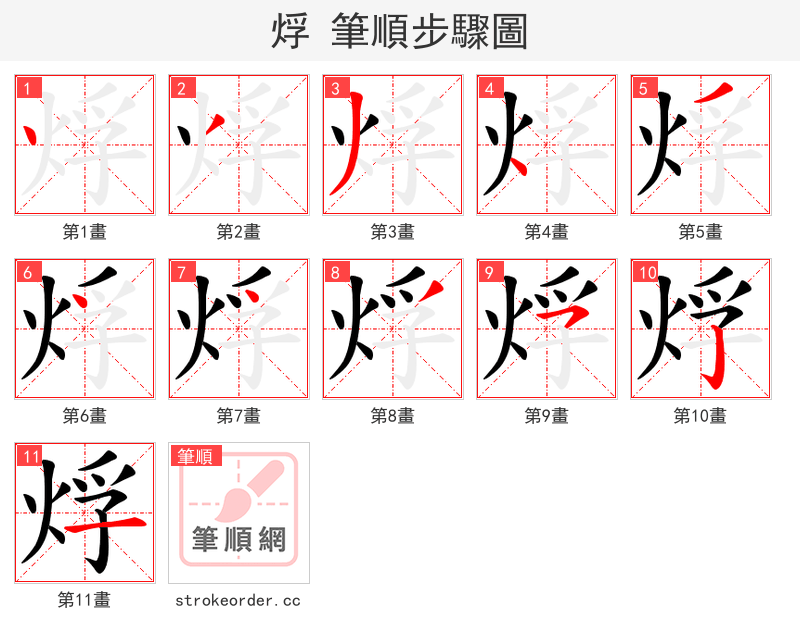 烰 筆順步驟圖

1
第1畫

2
第2畫

3
第3畫

4
第4畫

5
第5畫

6
第6畫

7
第7畫

8
第8畫

9
第9畫

10
第10畫

11
第11畫

筆順
筆順網
strokeorder.cc