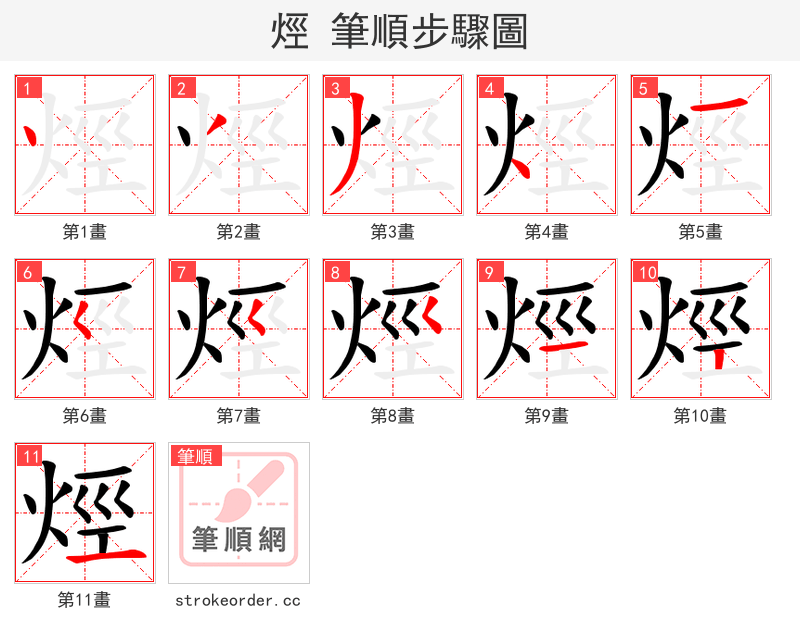 烴 筆順步驟圖

1
第1畫

2
第2畫

3
第3畫

4
第4畫

5
第5畫

6
第6畫

7
第7畫

8
第8畫

9
第9畫

10
第10畫

11
烴
第11畫

筆順
筆順網
strokeorder.cc