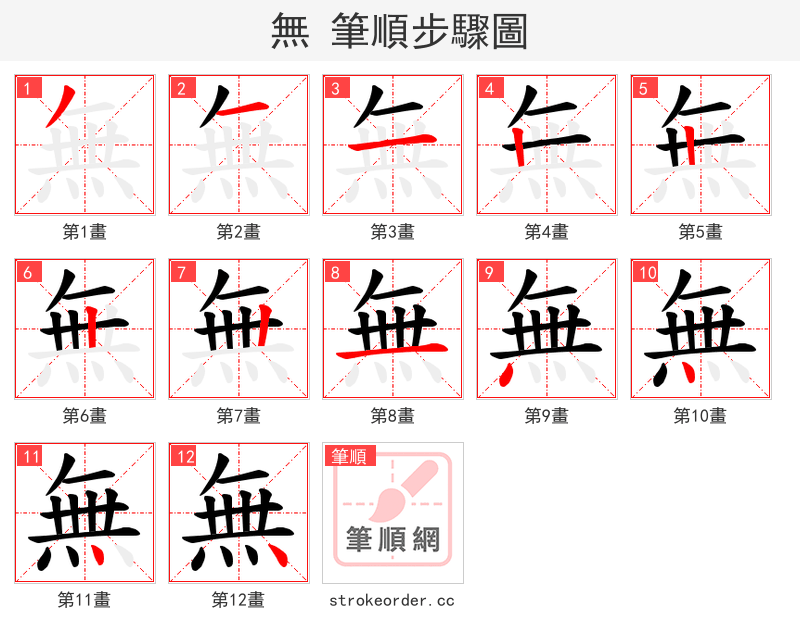 無 筆順步驟圖

1 第1畫
2 第2畫
3 第3畫
4 第4畫
5 第5畫
6 第6畫
7 第7畫
8 第8畫
9 第9畫
10 第10畫
11 第11畫
12 第12畫
筆順 筆順網 strokeorder.cc