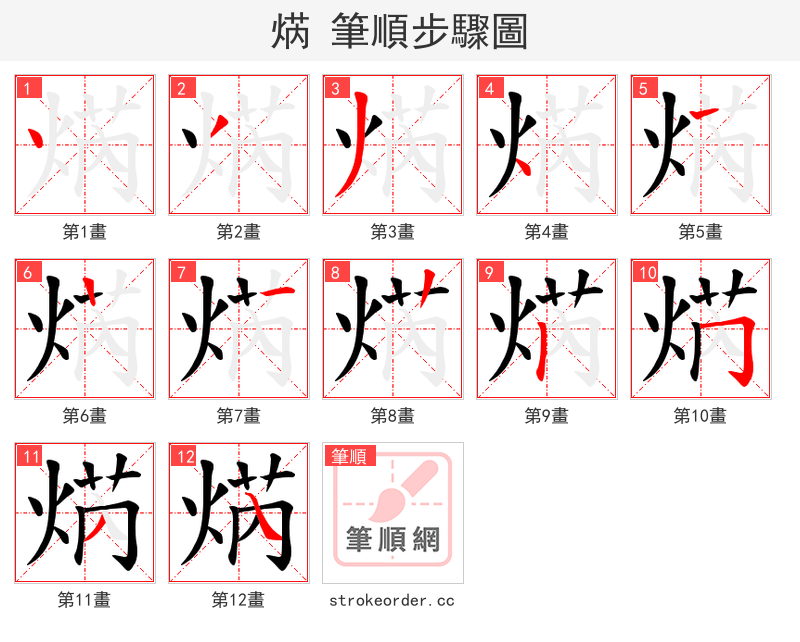 焫 筆順步驟圖

1 第1畫
2 第2畫
3 第3畫
4 第4畫
5 第5畫

6 第6畫
7 第7畫
8 第8畫
9 第9畫
10 第10畫

11 第11畫
12 第12畫
筆順 筆順網 strokeorder.cc