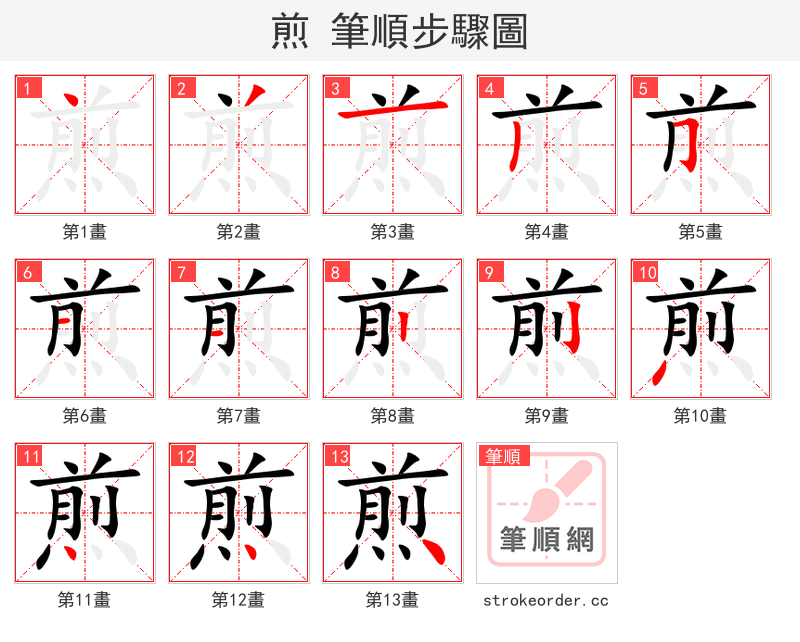 煎 筆順步驟圖

1
第1畫

2
第2畫

3
第3畫

4
第4畫

5
第5畫

6
第6畫

7
第7畫

8
第8畫

9
第9畫

10
第10畫

11
第11畫

12
第12畫

13
第13畫

筆順
筆順網
strokeorder.cc