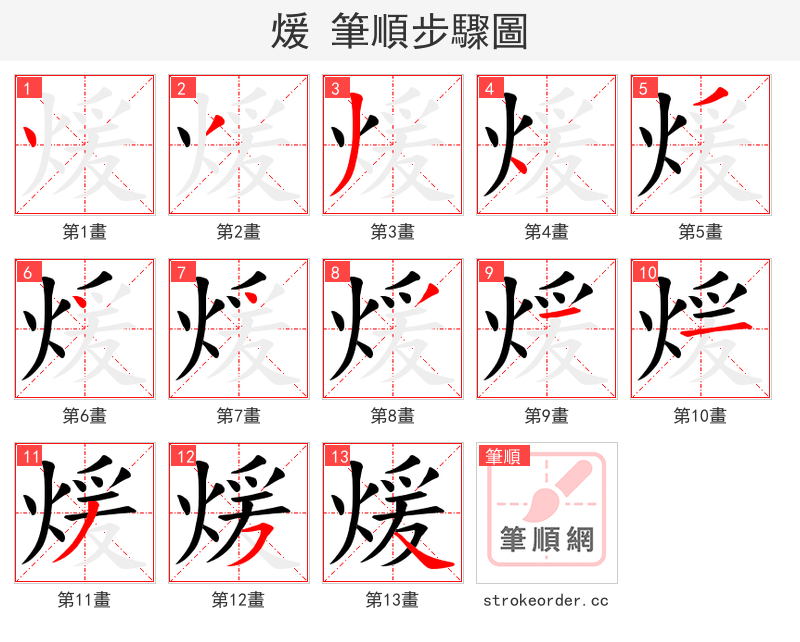 煖 筆順步驟圖

1
第1畫

2
第2畫

3
第3畫

4
第4畫

5
第5畫

6
第6畫

7
第7畫

8
第8畫

9
第9畫

10
第10畫

11
第11畫

12
第12畫

13
第13畫

筆順
筆順網
strokeorder.cc