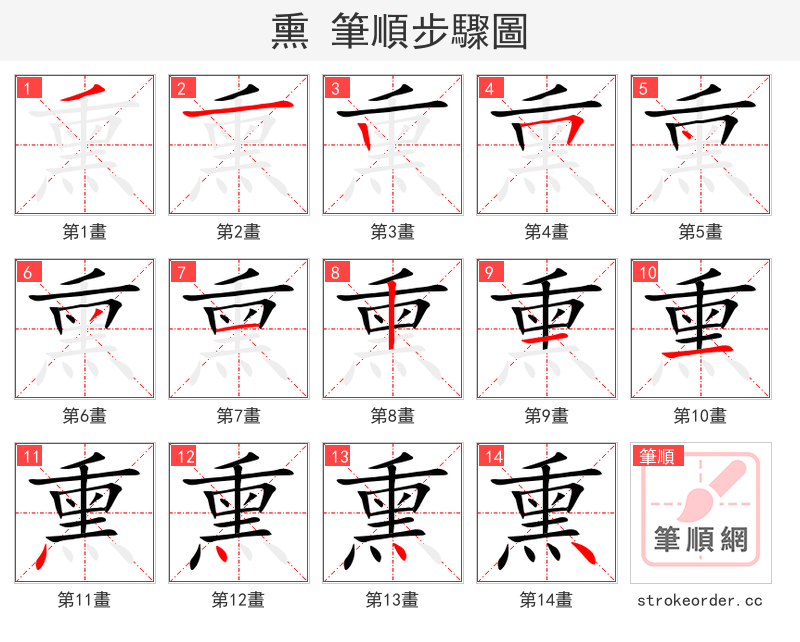 熏 筆順步驟圖

1
第1畫

2
第2畫

3
第3畫

4
第4畫

5
第5畫

6
第6畫

7
第7畫

8
第8畫

9
第9畫

10
第10畫

11
第11畫

12
第12畫

13
第13畫

14
第14畫

筆順
筆順網
strokeorder.cc