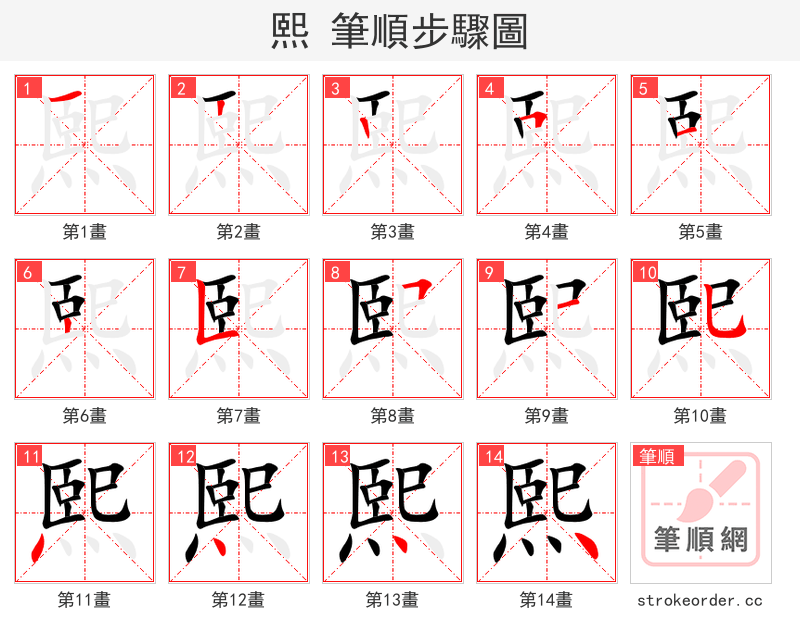 熙 筆順步驟圖

1
第1畫

2
第2畫

3
第3畫

4
第4畫

5
第5畫

6
第6畫

7
第7畫

8
第8畫

9
第9畫

10
第10畫

11
第11畫

12
第12畫

13
第13畫

14
第14畫

筆順
筆順網
strokeorder.cc