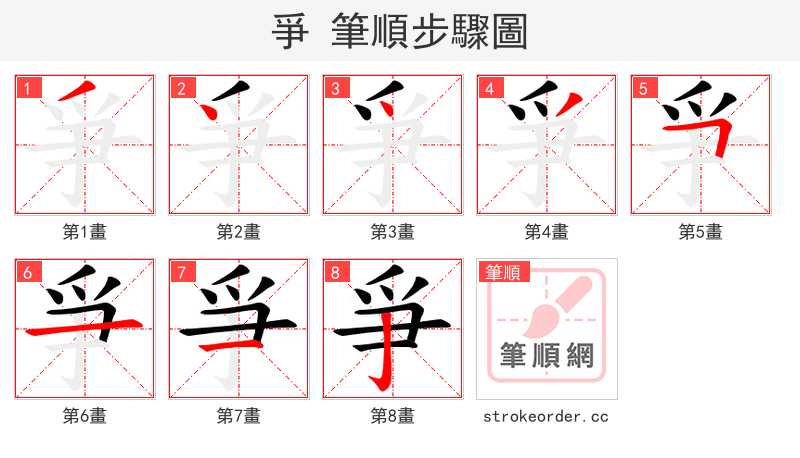 爭 筆順步驟圖

1
第1畫

2
第2畫

3
第3畫

4
第4畫

5
第5畫

6
第6畫

7
第7畫

8
第8畫

筆順
筆順網
strokeorder.cc