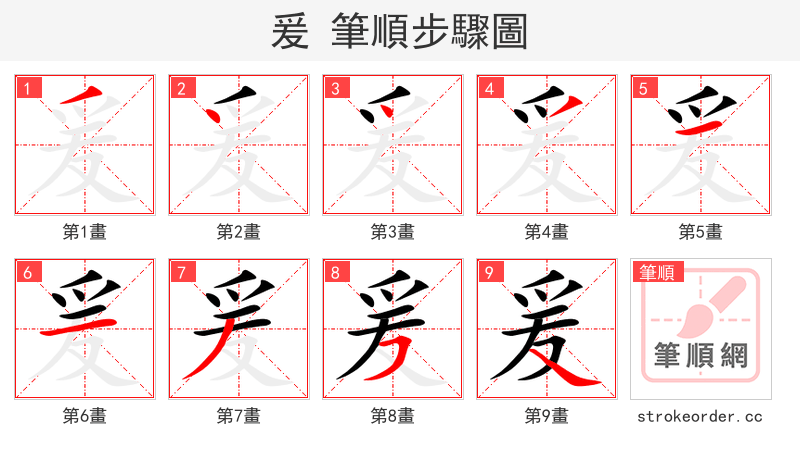 爰 筆順步驟圖

1
第1畫

2
第2畫

3
第3畫

4
第4畫

5
第5畫

6
第6畫

7
第7畫

8
第8畫

9
第9畫

筆順
筆順網
strokeorder.cc