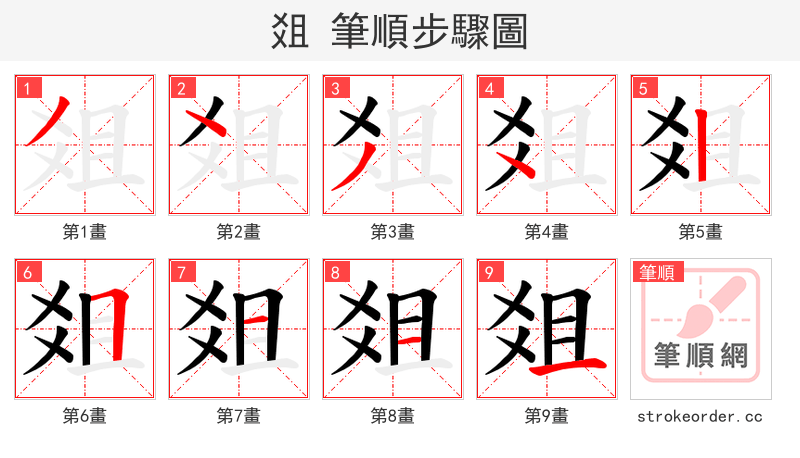 爼 筆順步驟圖

1
第1畫

2
第2畫

3
第3畫

4
第4畫

5
第5畫

6
第6畫

7
第7畫

8
第8畫

9
第9畫

筆順
筆順網

strokeorder.cc