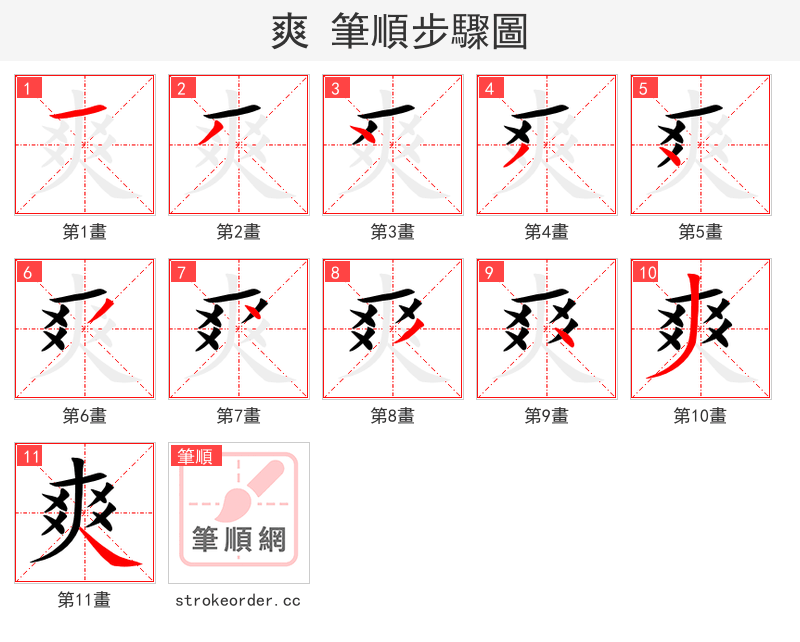 爽 筆順步驟圖

1
第1畫

2
第2畫

3
第3畫

4
第4畫

5
第5畫

6
第6畫

7
第7畫

8
第8畫

9
第9畫

10
第10畫

11
第11畫

筆順
筆順網
strokeorder.cc