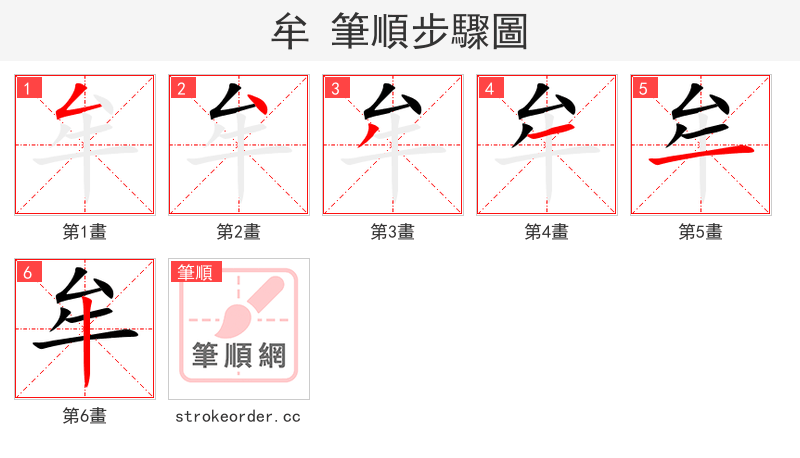 牟 筆順步驟圖

1
第1畫

2
第2畫

3
第3畫

4
第4畫

5
第5畫

6
第6畫

筆順
筆順網
strokeorder.cc