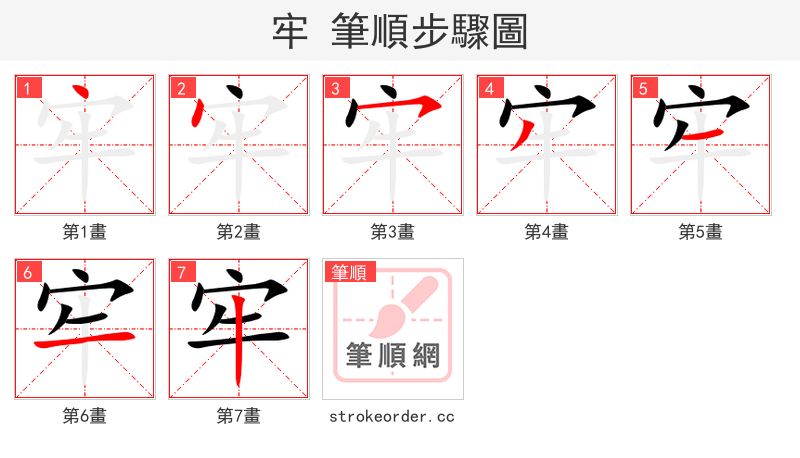 牢 筆順步驟圖

1
牢
第1畫

2
牢
第2畫

3
牢
第3畫

4
牢
第4畫

5
牢
第5畫

6
牢
第6畫

7
牢
第7畫

筆順
筆順網
strokeorder.cc