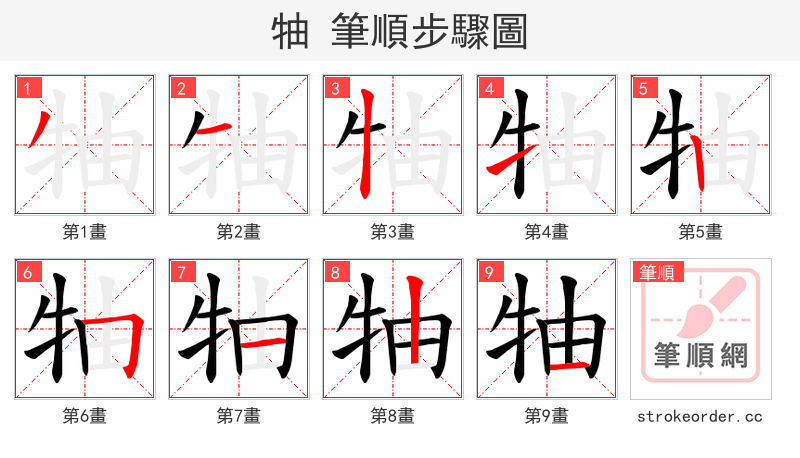 牰 筆順步驟圖

1
第1畫

2
第2畫

3
第3畫

4
第4畫

5
第5畫

6
第6畫

7
第7畫

8
第8畫

9
第9畫

筆順
筆順網

strokeorder.cc