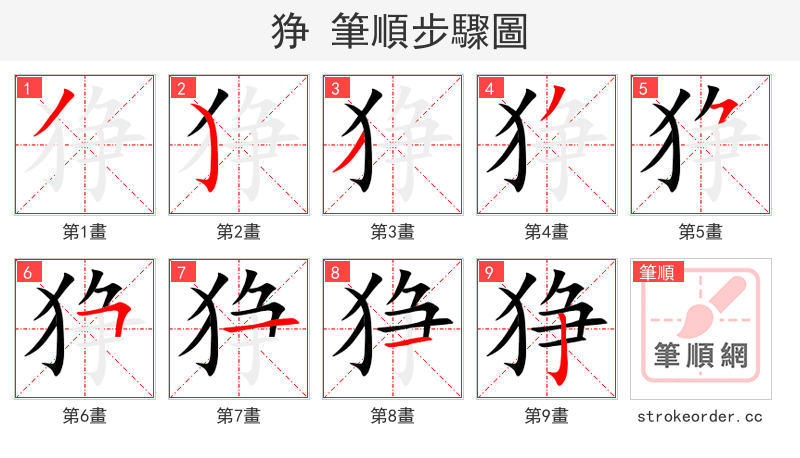 狰 筆順步驟圖

1 狰
第1畫

2 狰
第2畫

3 狰
第3畫

4 狰
第4畫

5 狰
第5畫

6 狰
第6畫

7 狰
第7畫

8 狰
第8畫

9 狰
第9畫

筆順
筆順網

strokeorder.cc