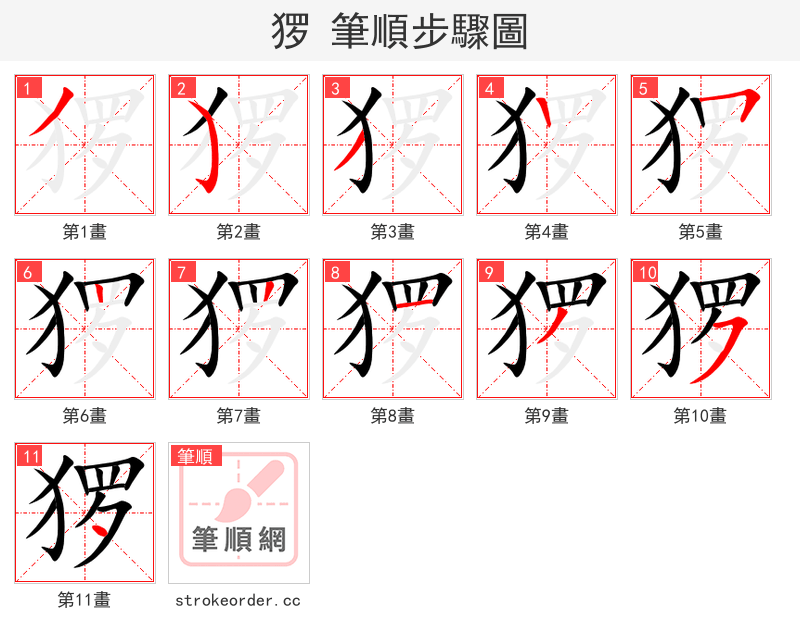 猡 筆順步驟圖

1
第1畫

2
第2畫

3
第3畫

4
第4畫

5
第5畫

6
第6畫

7
第7畫

8
第8畫

9
第9畫

10
第10畫

11
第11畫

筆順
筆順網
strokeorder.cc