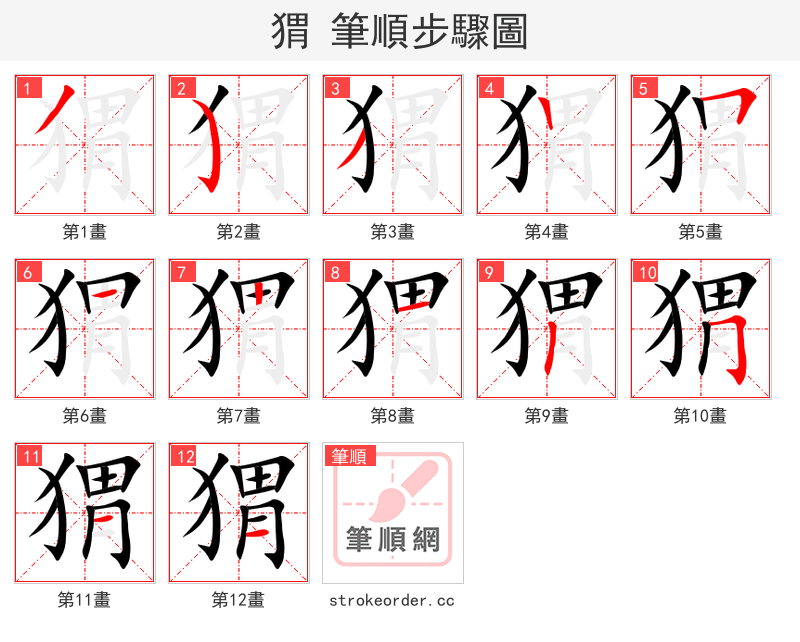 猬 筆順步驟圖

1
第1畫

2
第2畫

3
第3畫

4
第4畫

5
第5畫

6
第6畫

7
第7畫

8
第8畫

9
第9畫

10
第10畫

11
第11畫

12
第12畫

筆順
筆順網
strokeorder.cc