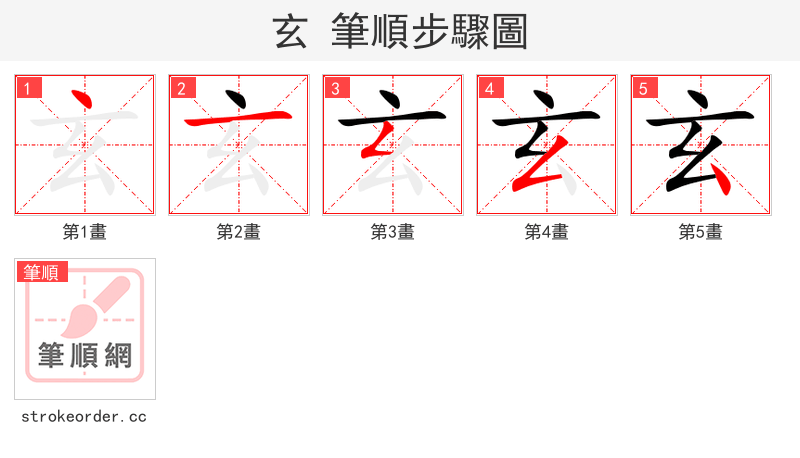 玄 筆順步驟圖

1
玄
第1畫

2
玄
第2畫

3
玄
第3畫

4
玄
第4畫

5
玄
第5畫

筆順
筆順網

strokeorder.cc