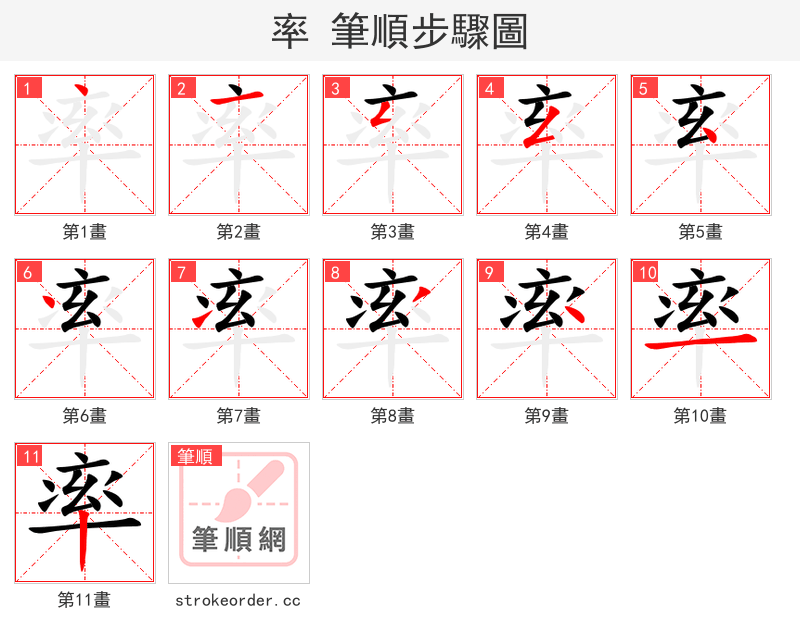 率 筆順步驟圖

1
第1畫

2
第2畫

3
第3畫

4
第4畫

5
第5畫

6
第6畫

7
第7畫

8
第8畫

9
第9畫

10
第10畫

11
率
第11畫

筆順
筆順網
strokeorder.cc