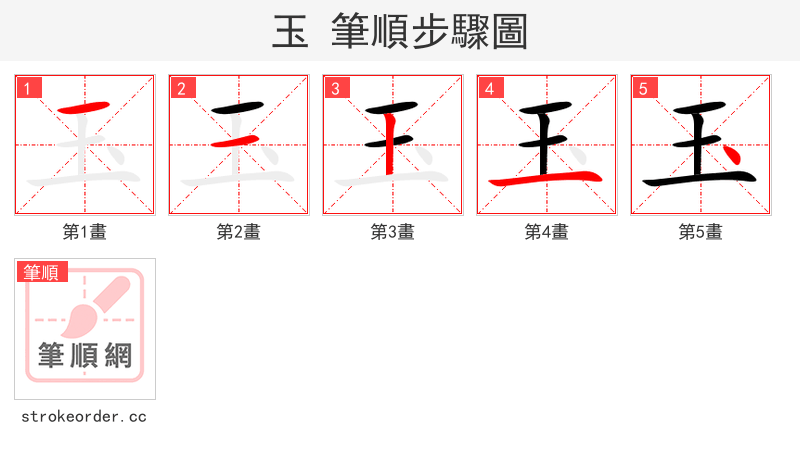 玉 筆順步驟圖

1
玉
第1畫

2
玉
第2畫

3
玉
第3畫

4
玉
第4畫

5
玉
第5畫

筆順
筆順網

strokeorder.cc