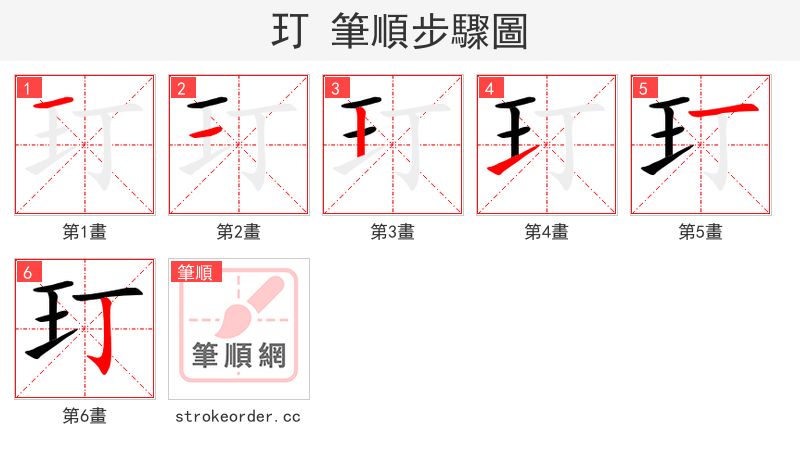 玎 筆順步驟圖

1
第1畫

2
第2畫

3
第3畫

4
第4畫

5
第5畫

6
第6畫

筆順
筆順網
strokeorder.cc