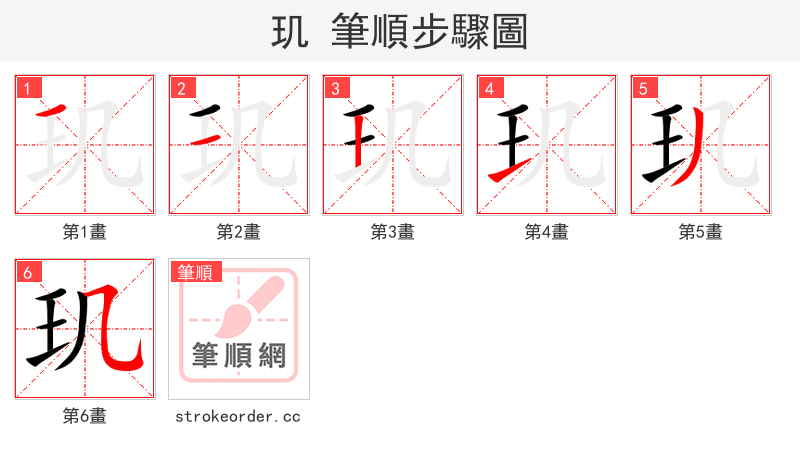 玑 筆順步驟圖

1
玑
第1畫

2
玑
第2畫

3
玑
第3畫

4
玑
第4畫

5
玑
第5畫

6
玑
第6畫

筆順
筆順網
strokeorder.cc