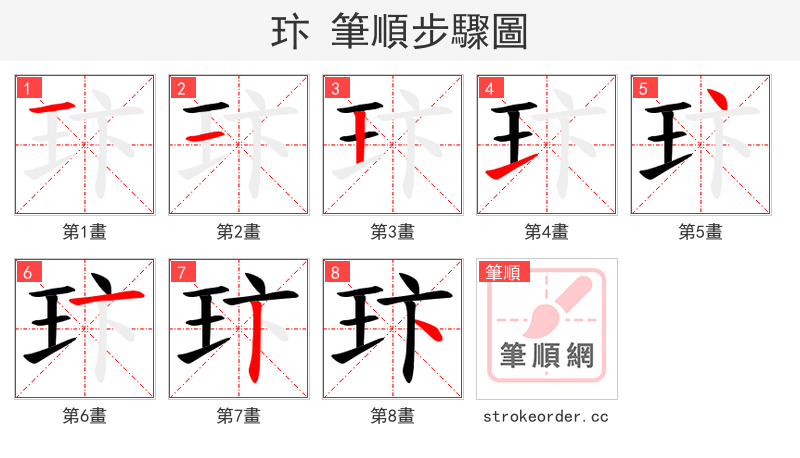 玣 筆順步驟圖

1
第1畫

2
第2畫

3
第3畫

4
第4畫

5
第5畫

6
第6畫

7
第7畫

8
第8畫

筆順
筆順網
strokeorder.cc