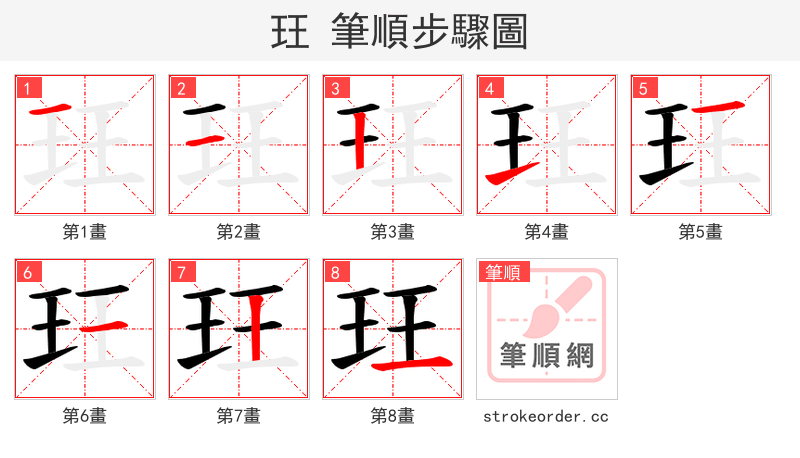 玨 筆順步驟圖

1
第1畫

2
第2畫

3
第3畫

4
第4畫

5
第5畫

6
第6畫

7
第7畫

8
第8畫

筆順
筆順網
strokeorder.cc