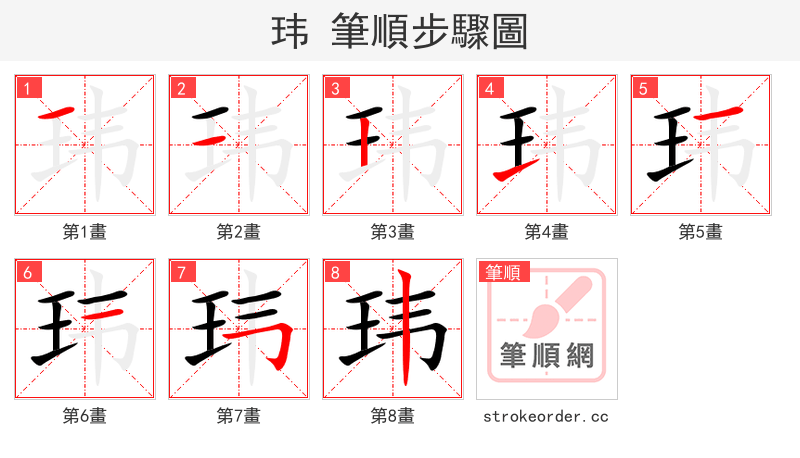 玮 筆順步驟圖

1
第1畫

2
第2畫

3
第3畫

4
第4畫

5
第5畫

6
第6畫

7
第7畫

8
第8畫

筆順
筆順網
strokeorder.cc