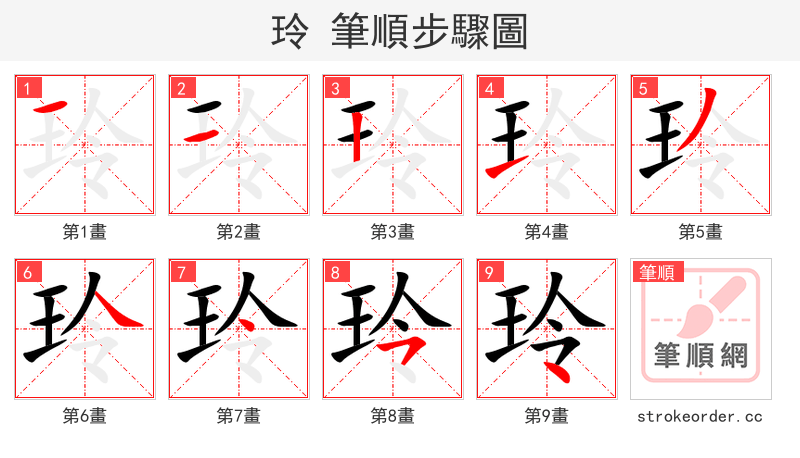 玲 筆順步驟圖

1
第1畫

2
第2畫

3
第3畫

4
第4畫

5
第5畫

6
第6畫

7
第7畫

8
第8畫

9
第9畫

筆順
筆順網
strokeorder.cc