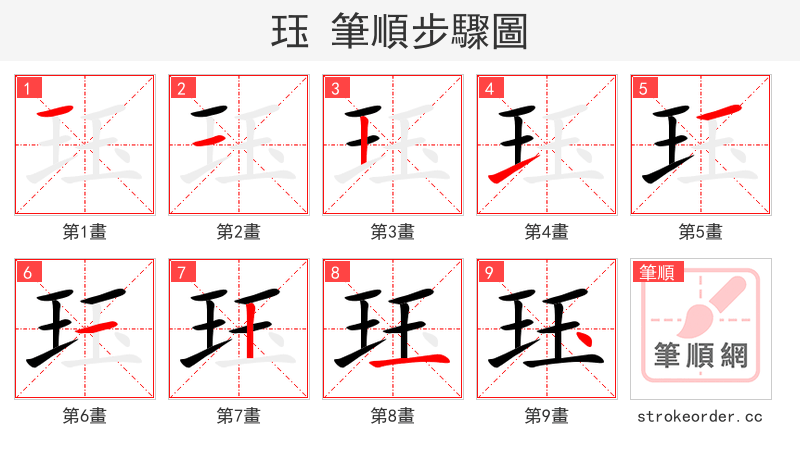 珏 筆順步驟圖

1
第1畫

2
第2畫

3
第3畫

4
第4畫

5
第5畫

6
第6畫

7
第7畫

8
第8畫

9
第9畫

筆順
筆順網
strokeorder.cc