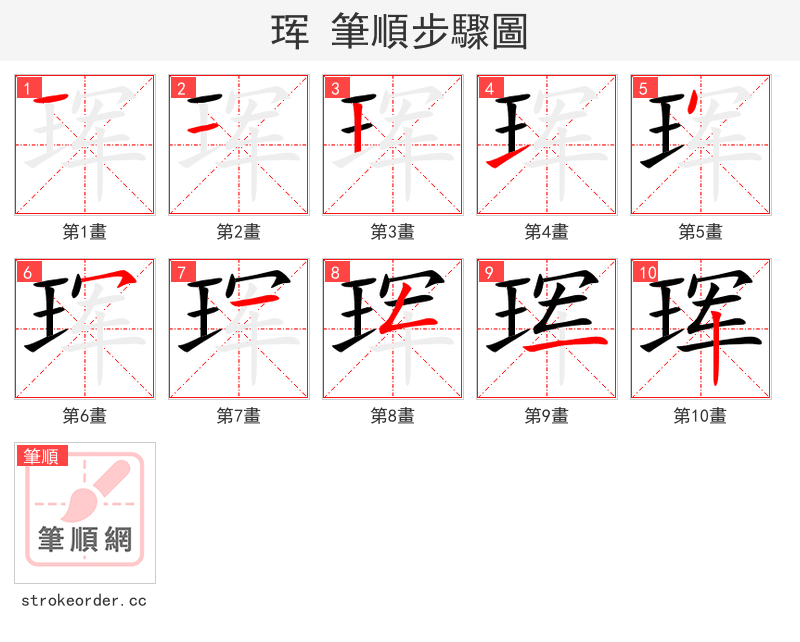 珲 筆順步驟圖

1
第1畫

2
第2畫

3
第3畫

4
第4畫

5
第5畫

6
第6畫

7
第7畫

8
第8畫

9
第9畫

10
第10畫

筆順
筆順網

strokeorder.cc