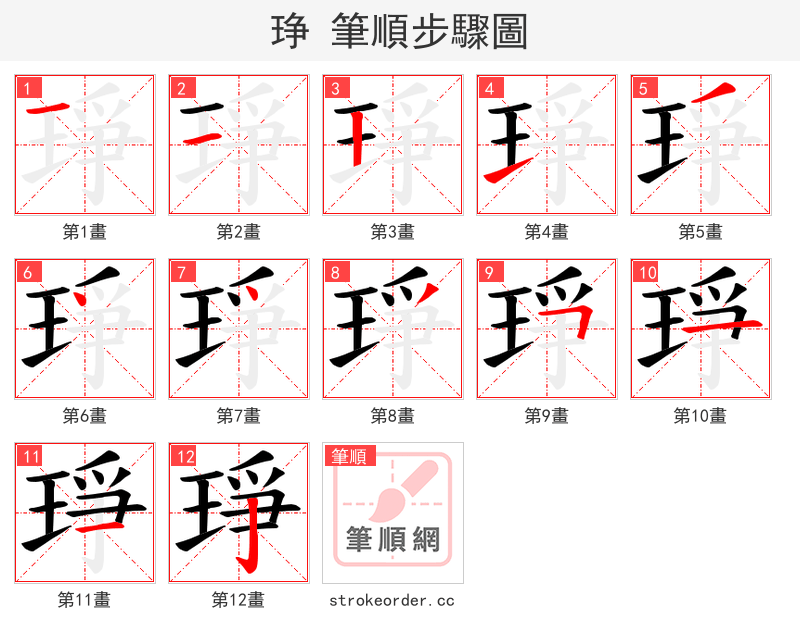 琤 筆順步驟圖

1
第1畫

2
第2畫

3
第3畫

4
第4畫

5
第5畫

6
第6畫

7
第7畫

8
第8畫

9
第9畫

10
第10畫

11
第11畫

12
第12畫

筆順
筆順網
strokeorder.cc