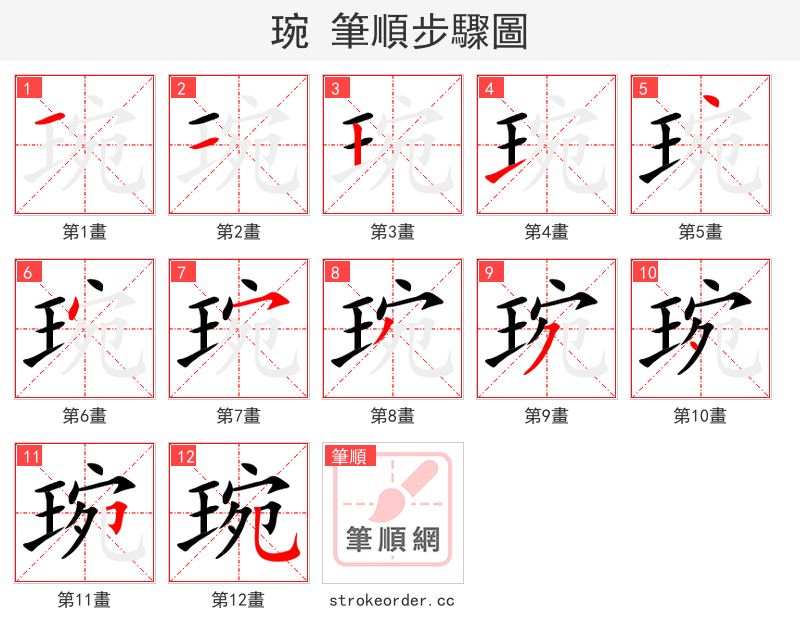 琬 筆順步驟圖

1 第1畫
2 第2畫
3 第3畫
4 第4畫
5 第5畫
6 第6畫
7 第7畫
8 第8畫
9 第9畫
10 第10畫
11 第11畫
12 第12畫
筆順 筆順網 strokeorder.cc