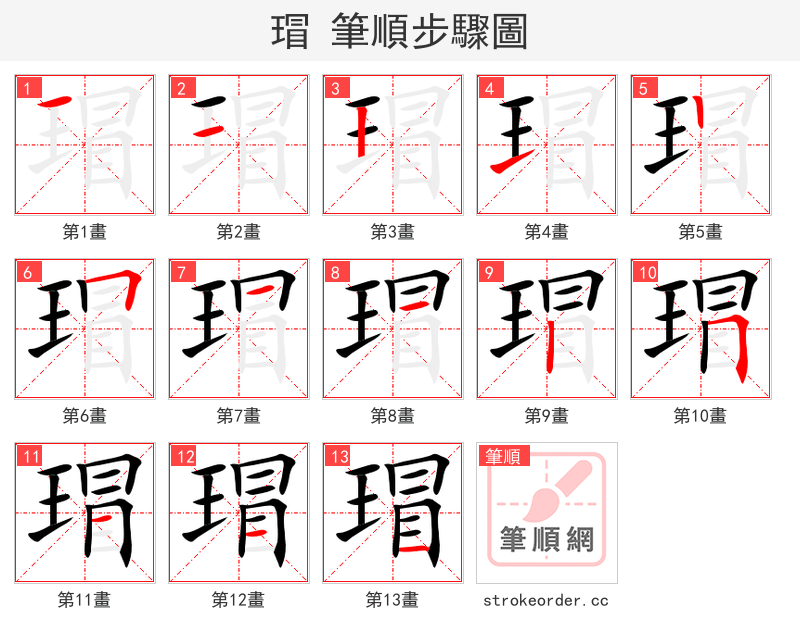 瑁 筆順步驟圖

1
第1畫

2
第2畫

3
第3畫

4
第4畫

5
第5畫

6
第6畫

7
第7畫

8
第8畫

9
第9畫

10
第10畫

11
第11畫

12
第12畫

13
第13畫

筆順
筆順網
strokeorder.cc