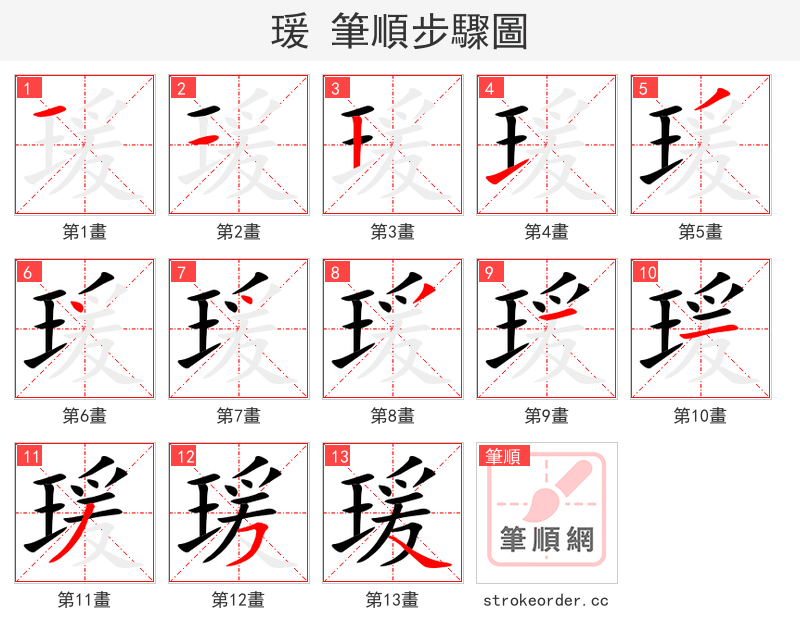 瑗 筆順步驟圖

1
第1畫

2
第2畫

3
第3畫

4
第4畫

5
第5畫

6
第6畫

7
第7畫

8
第8畫

9
第9畫

10
第10畫

11
第11畫

12
第12畫

13
第13畫

筆順
筆順網
strokeorder.cc