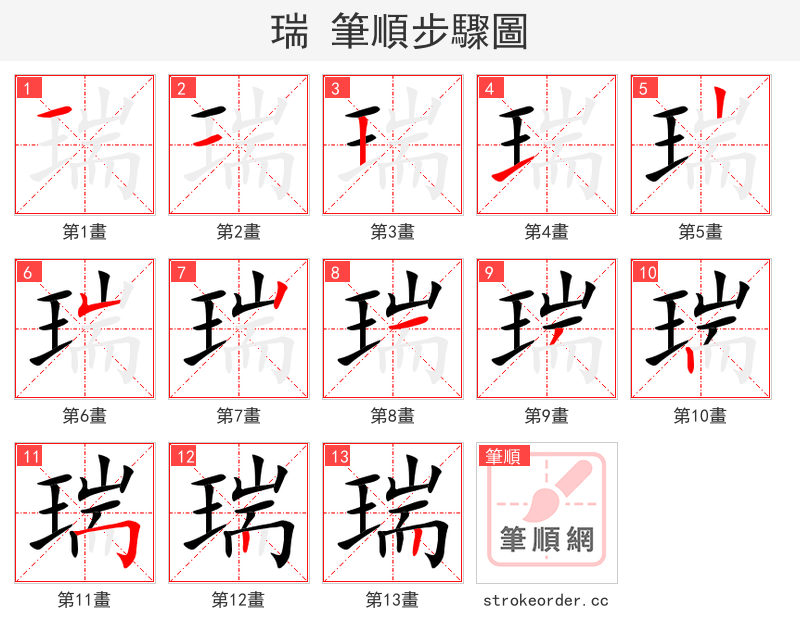 瑞 筆順步驟圖

1
第1畫

2
第2畫

3
第3畫

4
第4畫

5
第5畫

6
第6畫

7
第7畫

8
第8畫

9
第9畫

10
第10畫

11
第11畫

12
第12畫

13
第13畫

筆順
筆順網
strokeorder.cc