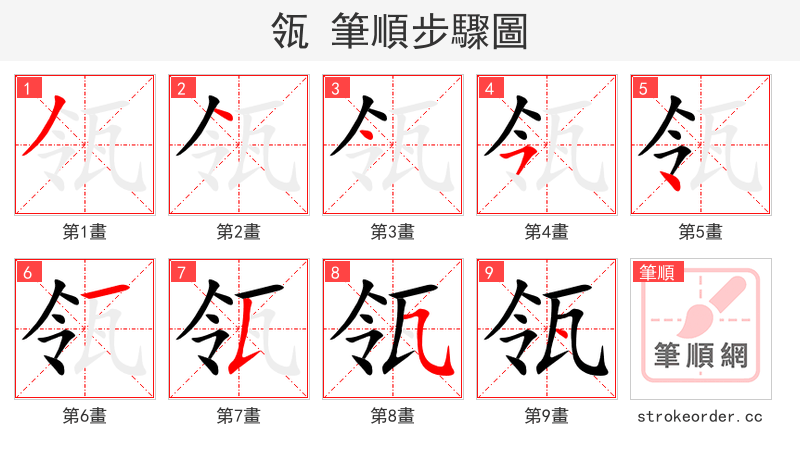 瓴 筆順步驟圖

1
第1畫

2
第2畫

3
第3畫

4
第4畫

5
第5畫

6
第6畫

7
第7畫

8
第8畫

9
第9畫

筆順
筆順網
strokeorder.cc