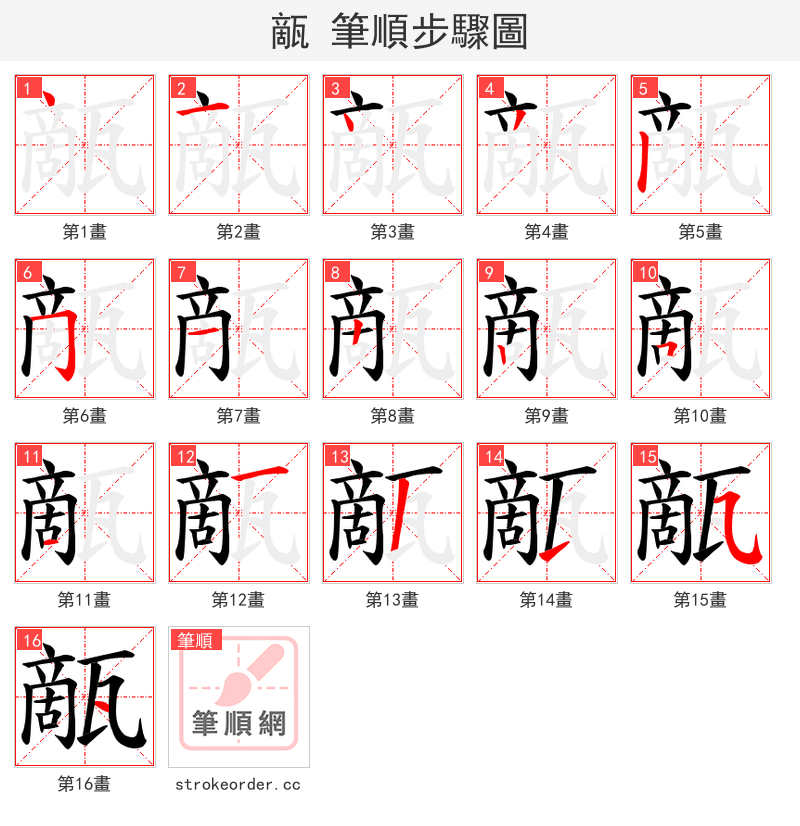 甋 筆順步驟圖

1
第1畫

2
第2畫

3
第3畫

4
第4畫

5
第5畫

6
第6畫

7
第7畫

8
第8畫

9
第9畫

10
第10畫

11
第11畫

12
第12畫

13
第13畫

14
第14畫

15
第15畫

16
甋
第16畫

筆順
筆順網
strokeorder.cc