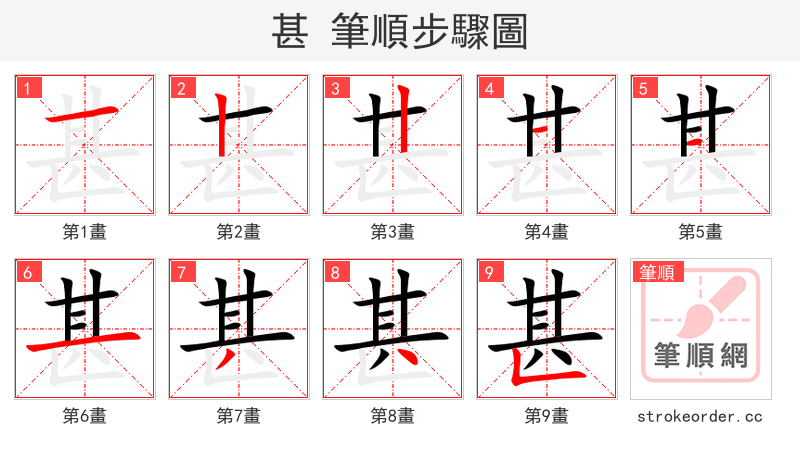 甚 筆順步驟圖

1
第1畫

2
第2畫

3
第3畫

4
第4畫

5
第5畫

6
第6畫

7
第7畫

8
第8畫

9
第9畫

筆順
筆順網
strokeorder.cc