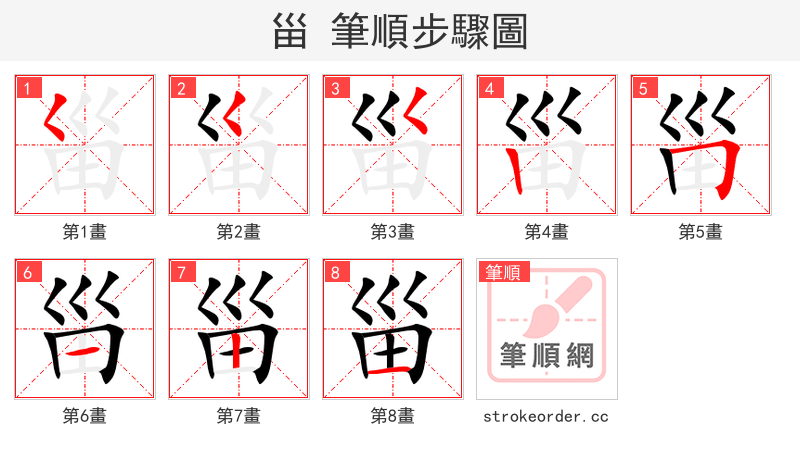 甾 筆順步驟圖

1
第1畫

2
第2畫

3
第3畫

4
第4畫

5
第5畫

6
第6畫

7
第7畫

8
第8畫

筆順
筆順網
strokeorder.cc