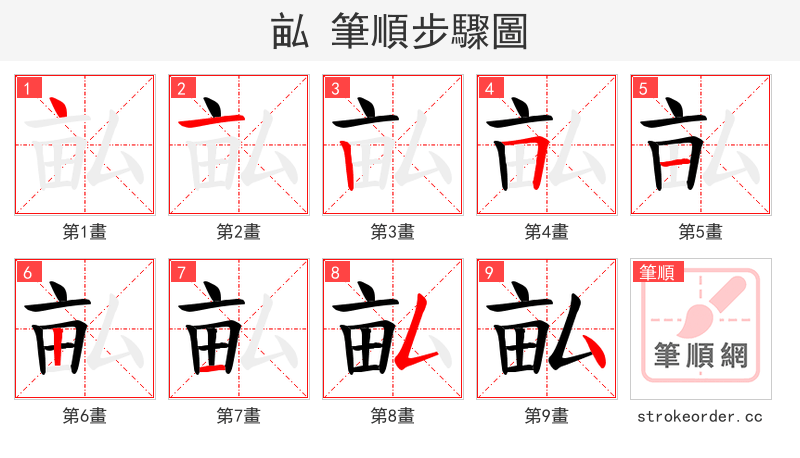 畆 筆順步驟圖

1
第1畫

2
第2畫

3
第3畫

4
第4畫

5
第5畫

6
第6畫

7
第7畫

8
第8畫

9
第9畫

筆順
筆順網
strokeorder.cc