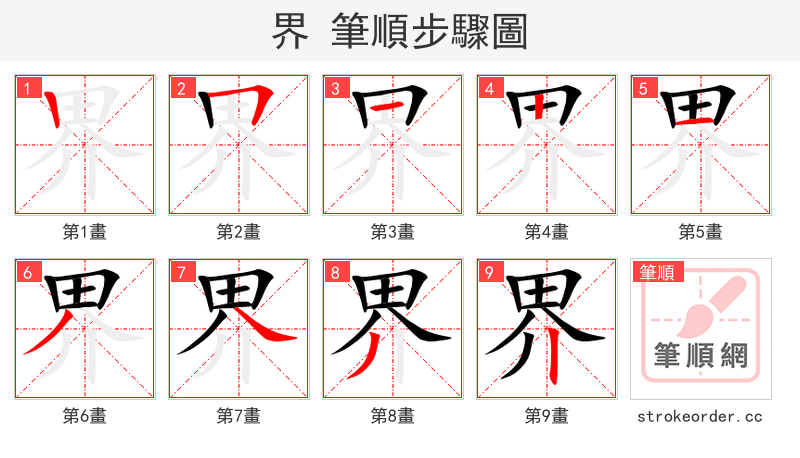 界 筆順步驟圖

1 界 第1畫
2 界 第2畫
3 界 第3畫
4 界 第4畫
5 界 第5畫
6 界 第6畫
7 界 第7畫
8 界 第8畫
9 界 第9畫

筆順
筆順網
strokeorder.cc