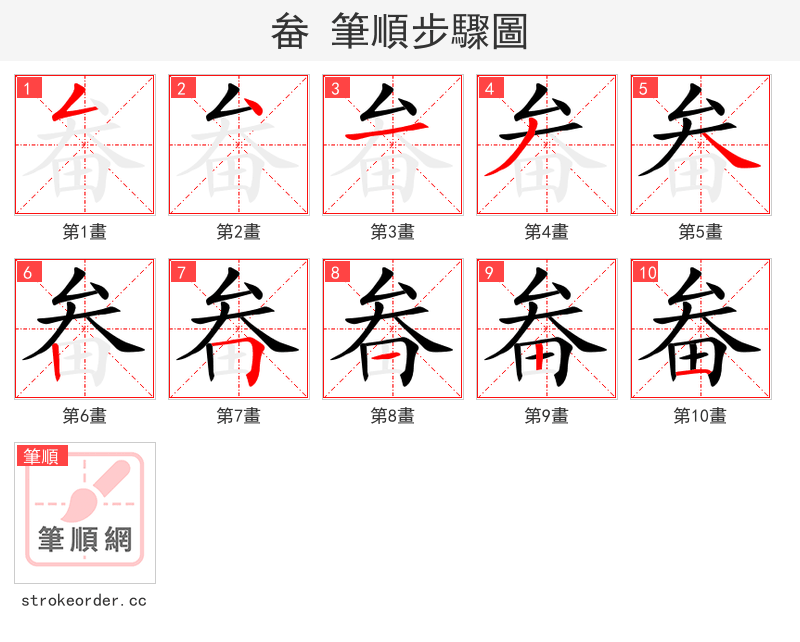 畚 筆順步驟圖

1 第1畫
2 第2畫
3 第3畫
4 第4畫
5 第5畫

6 第6畫
7 第7畫
8 第8畫
9 第9畫
10 第10畫

筆順
筆順網

strokeorder.cc