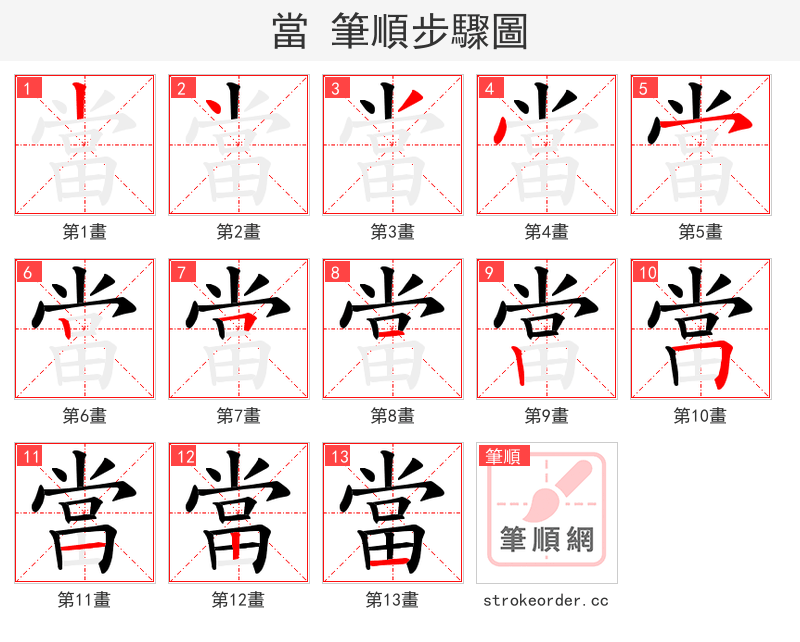 當 筆順步驟圖

1 當 第1畫
2 當 第2畫
3 當 第3畫
4 當 第4畫
5 當 第5畫

6 當 第6畫
7 當 第7畫
8 當 第8畫
9 當 第9畫
10 當 第10畫

11 當 第11畫
12 當 第12畫
13 當 第13畫
筆順 筆順網 strokeorder.cc