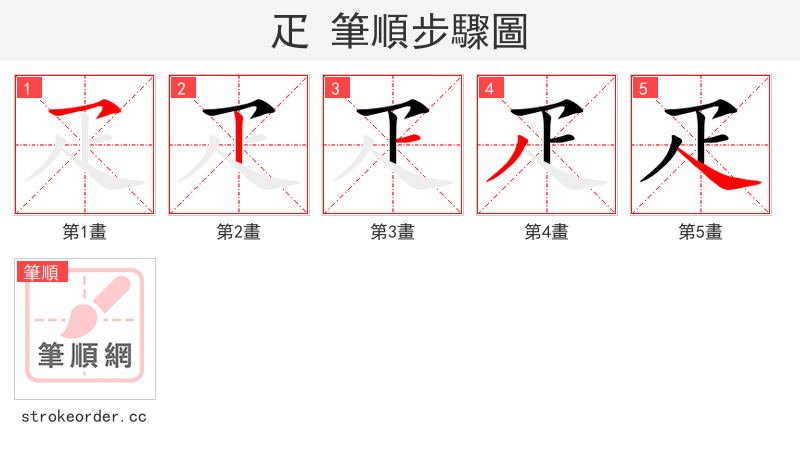 疋 筆順步驟圖

1

第1畫

2

第2畫

3

第3畫

4

第4畫

5

第5畫

筆順

筆順網

strokeorder.cc