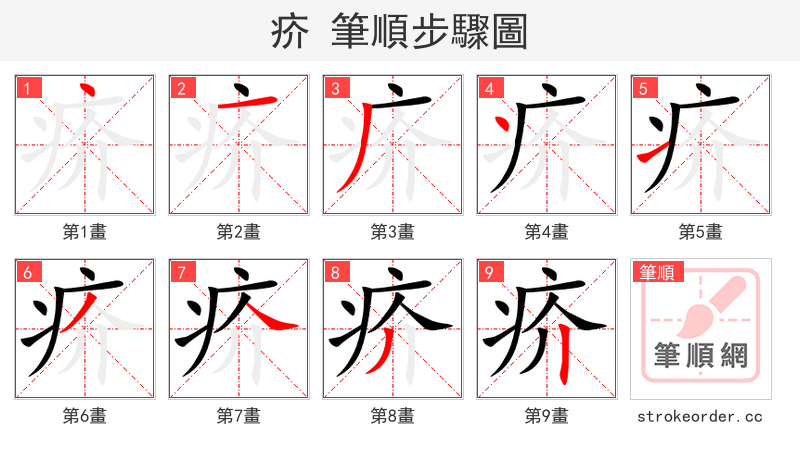 疥 筆順步驟圖

1
第1畫
2
第2畫
3
第3畫
4
第4畫
5
第5畫
6
第6畫
7
第7畫
8
第8畫
9
第9畫
筆順
筆順網
strokeorder.cc